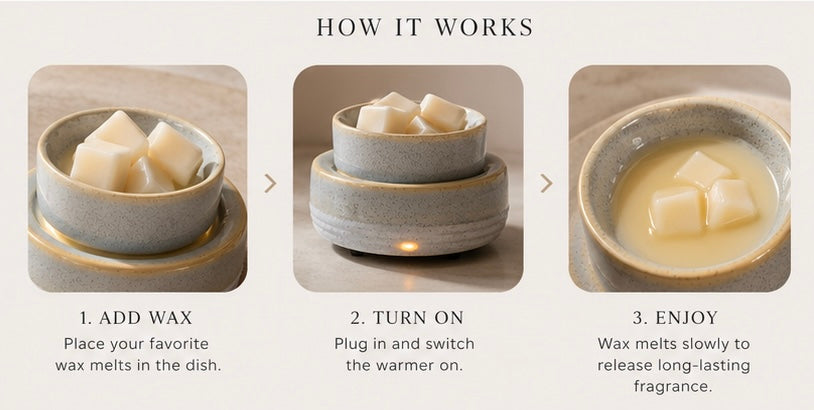 HOW IT WORKS

1. ADD WAX
Place your favorite wax melts in the dish.

2. TURN ON
Plug in and switch the warmer on.

3. ENJOY
Wax melts slowly to release long-lasting fragrance.